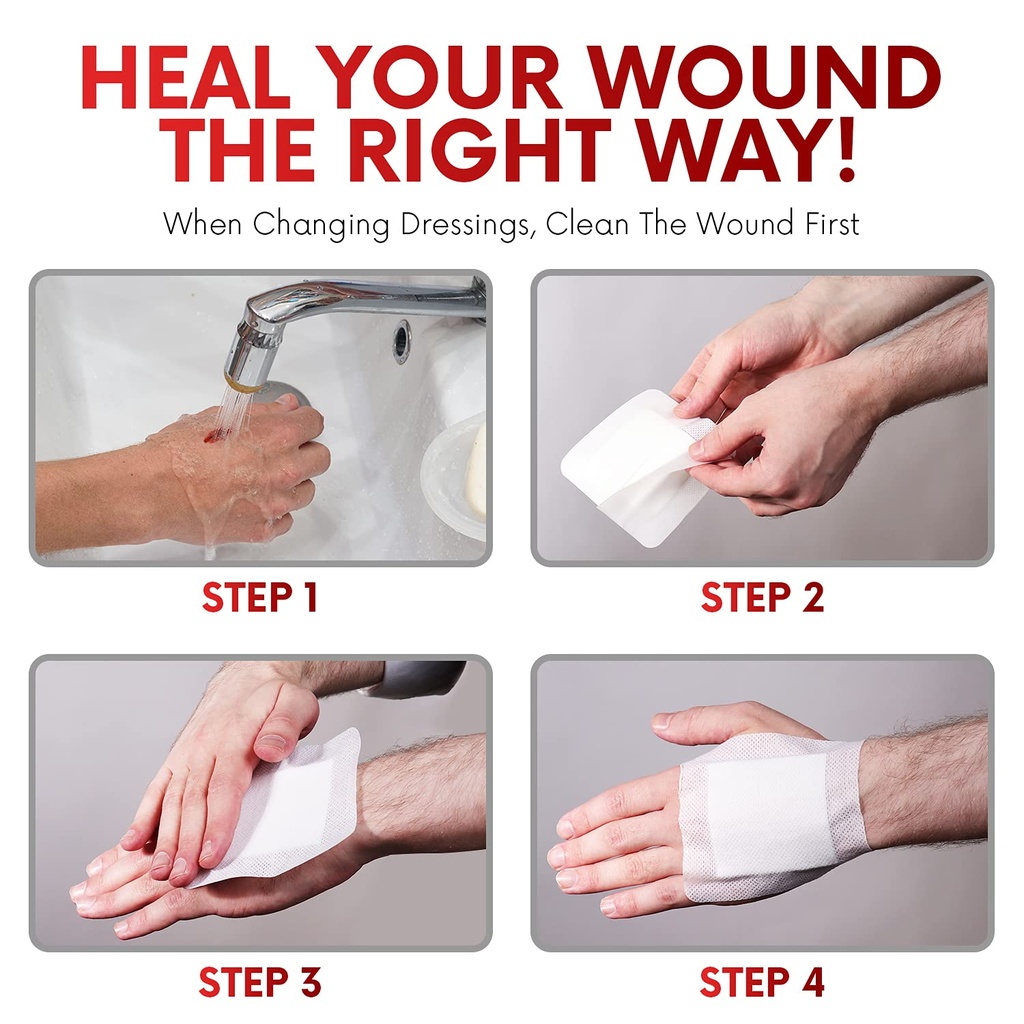 HEAL YOUR WOUND THE RIGHT WAY!

When Changing Dressings, Clean The Wound First

STEP 1

STEP 2

STEP 3

STEP 4